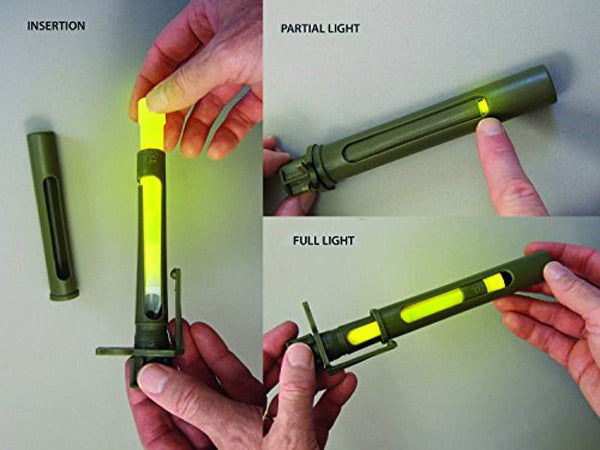 INSERTION

PARTIAL LIGHT

FULL LIGHT